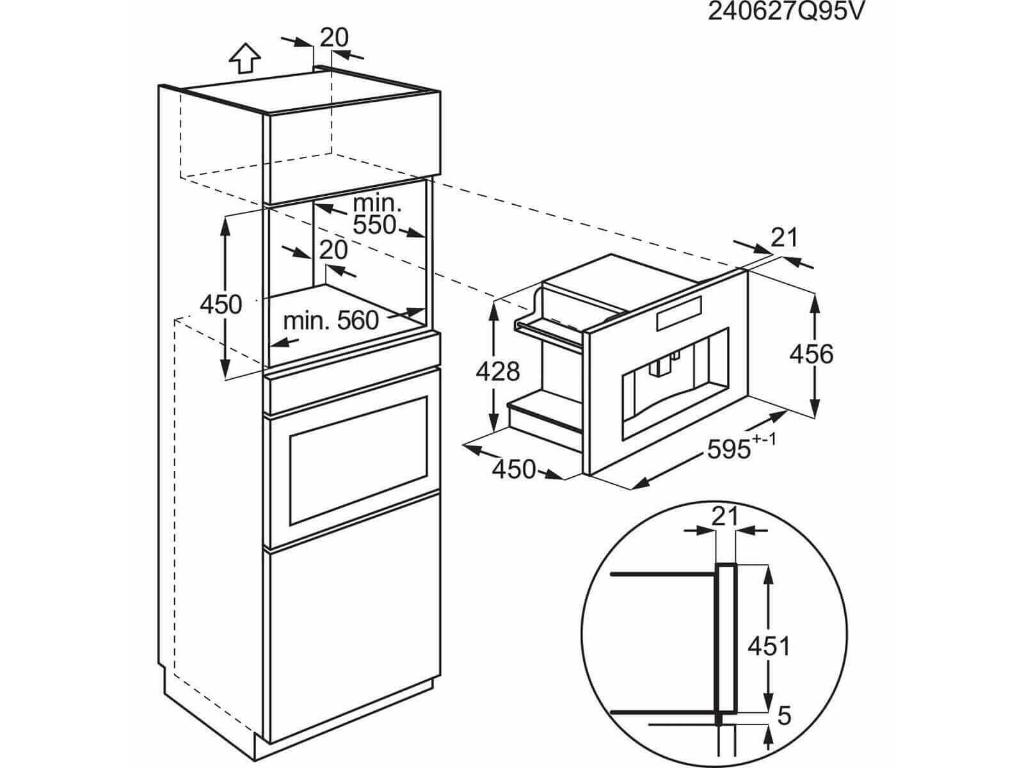 240627Q95V

20

min.
550

20

450

min. 560

21

428

456

450

$595^{+-1}$

21

451

5