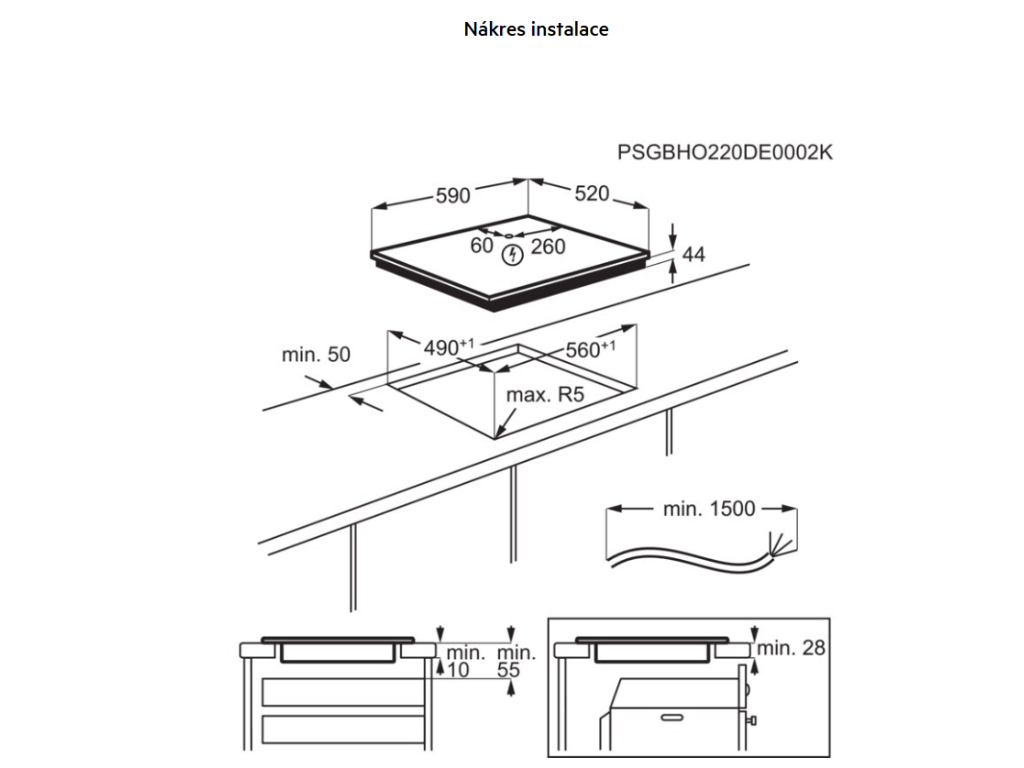 Nákres instalace

PSGBHO220DE0002K

590
520
60
260
44
min. 50
$490^{+1}$
$560^{+1}$
max. R5
min. 1500
min. 10
min. 55
min. 28