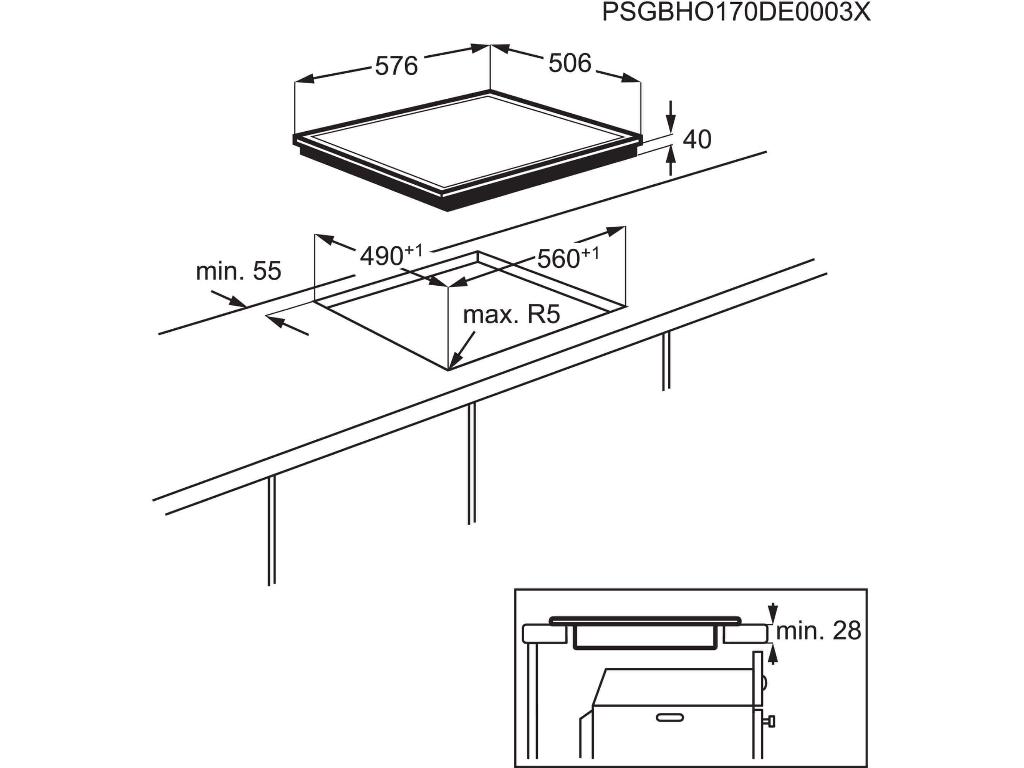 PSGBHO170DE0003X

576

506

40

min. 55

$490^{+1}$

$560^{+1}$

max. R5

min. 28