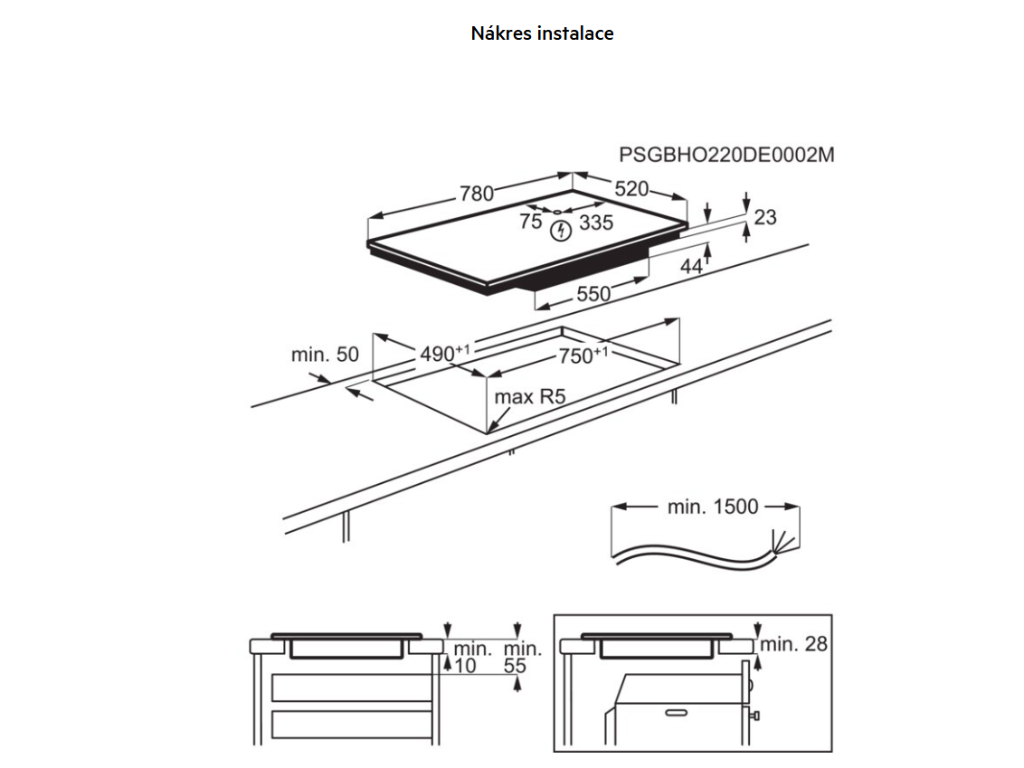 Nákres instalace

PSGBHO220DE0002M

780

520

75

335

23

44

550

min. 50

$490^{+1}$

$750^{+1}$

max R5

min. 1500

min.
10

min.
55

min. 28